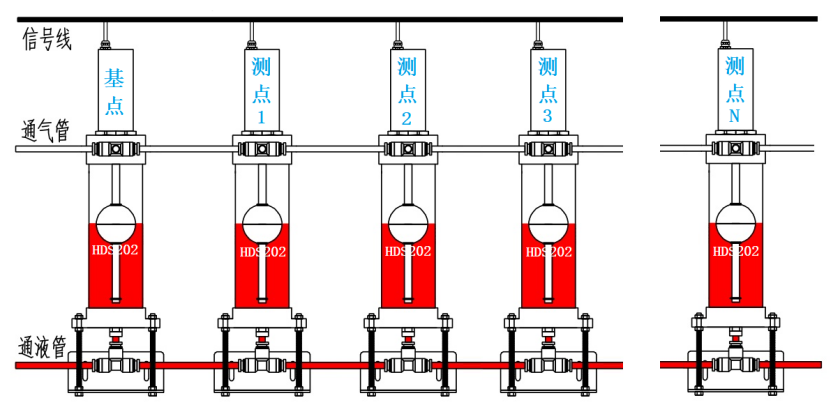 信号线

基点

测点1

测点2

测点3

测点N

通气管

HDS202

HDS202

HDS202

HDS202

HDS202

通液管